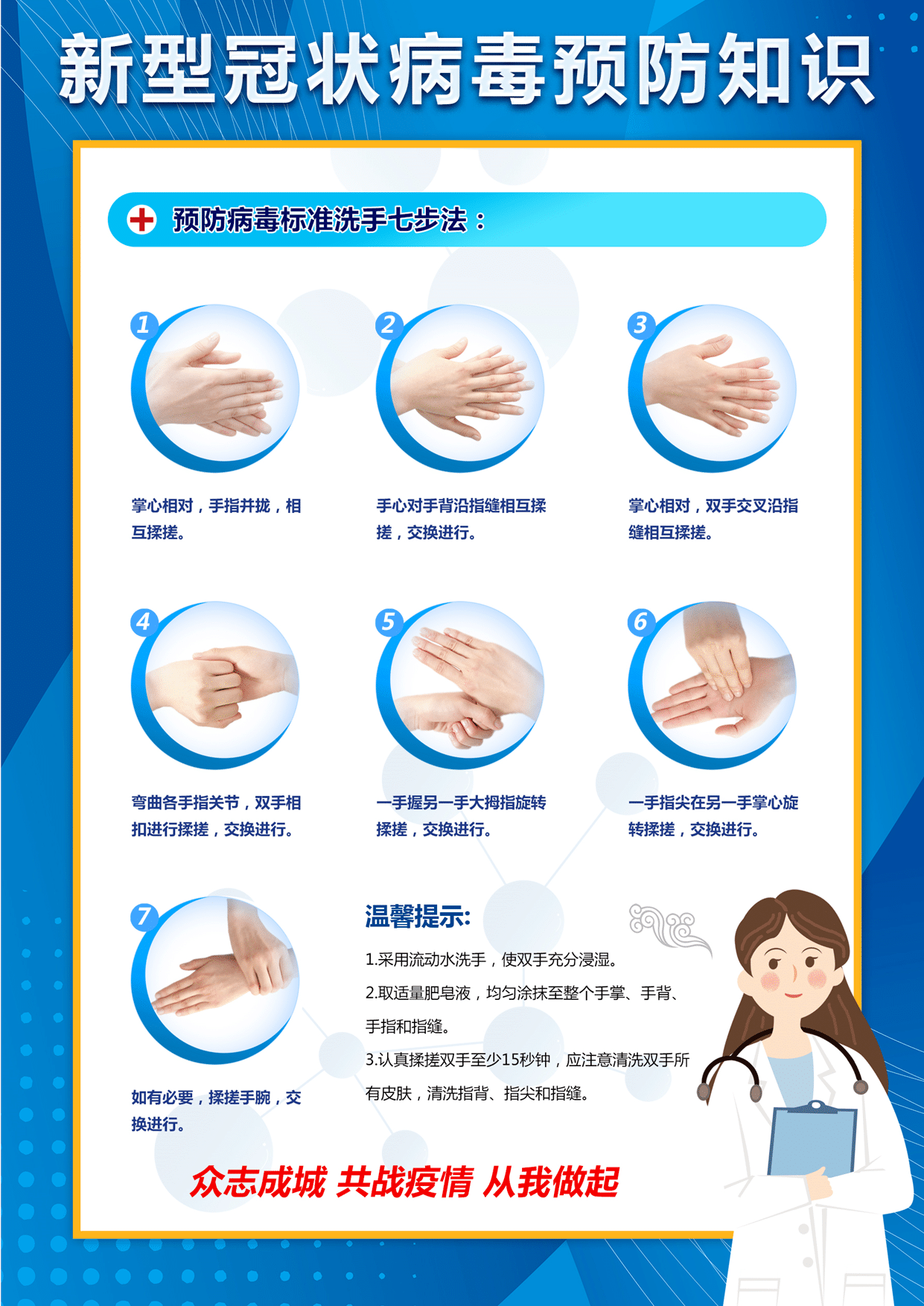 新型冠状病毒预防知识

预防病毒标准洗手七步法：

1

掌心相对，手指并拢，相互揉搓。

2

手心对手背沿指缝相互揉搓，交换进行。

3

掌心相对，双手交叉沿指缝相互揉搓。

4

弯曲各手指关节，双手相扣进行揉搓，交换进行。

5

一手握另一手大拇指旋转揉搓，交换进行。

6

一手指尖在另一手掌心旋转揉搓，交换进行。

7

如有必要，揉搓手腕，交换进行。

温馨提示:

1.采用流动水洗手，使双手充分浸湿。

2.取适量肥皂液，均匀涂抹至整个手掌、手背、手指和指缝。

3.认真揉搓双手至少15秒钟，应注意清洗双手所有皮肤，清洗指背、指尖和指缝。

众志成城 共战疫情 从我做起